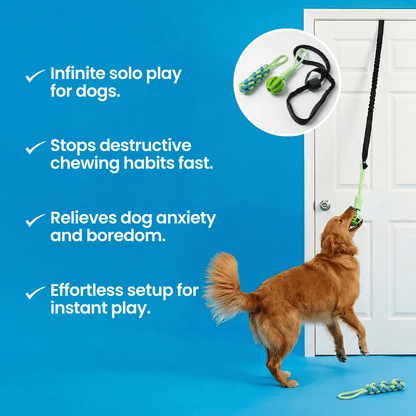 ✓ Infinite solo play for dogs.

✓ Stops destructive chewing habits fast.

✓ Relieves dog anxiety and boredom.

✓ Effortless setup for instant play.