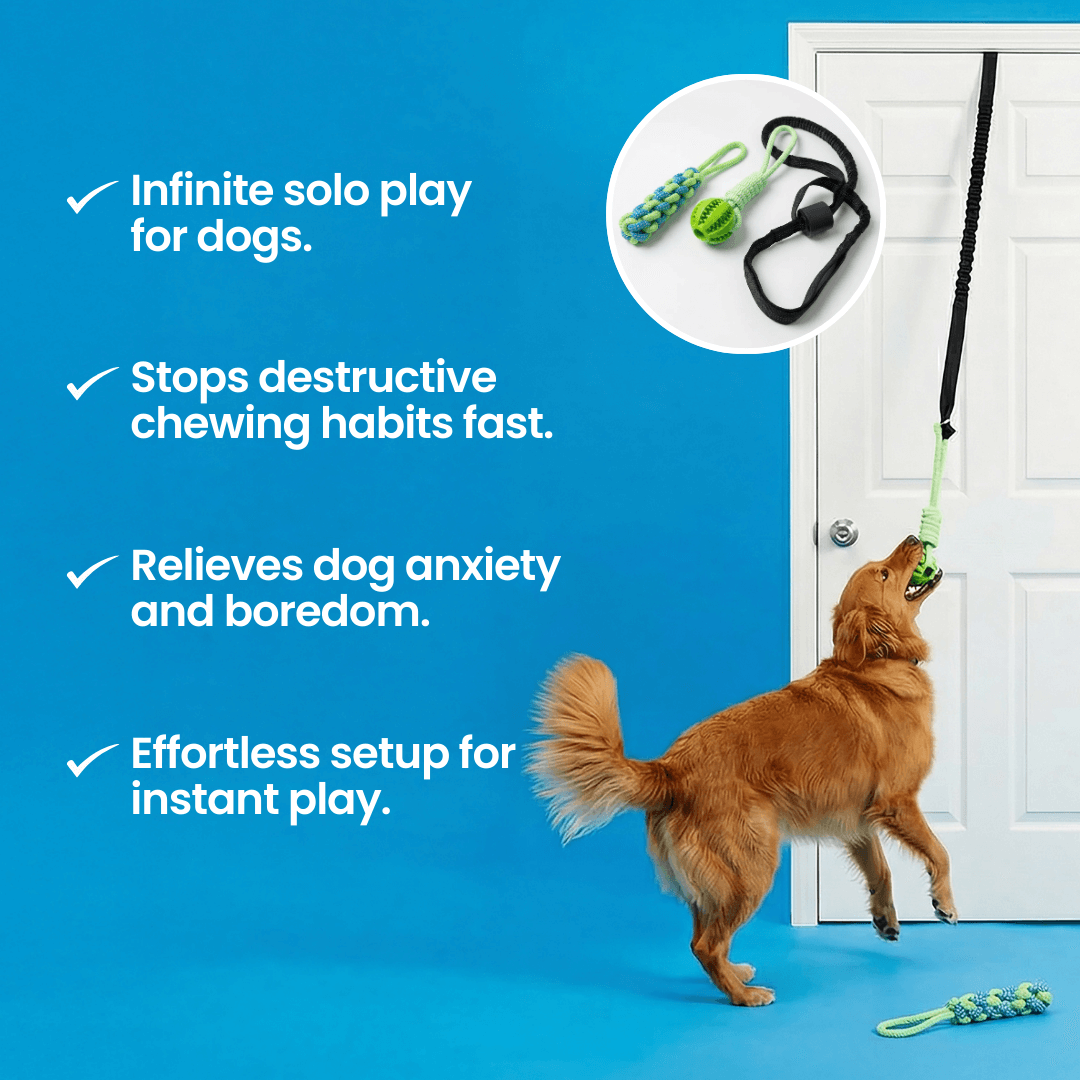 ✓ Infinite solo play for dogs.

✓ Stops destructive chewing habits fast.

✓ Relieves dog anxiety and boredom.

✓ Effortless setup for instant play.